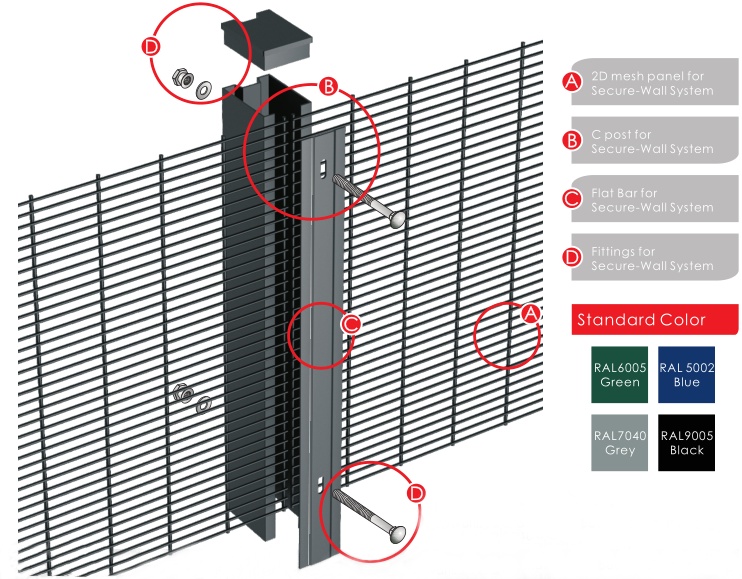 D

B

C

A

D

A 2D mesh panel for Secure-Wall System

B C post for Secure-Wall System

C Flat Bar for Secure-Wall System

D Fittings for Secure-Wall System

Standard Color

RAL6005 Green

RAL 5002 Blue

RAL7040 Grey

RAL9005 Black