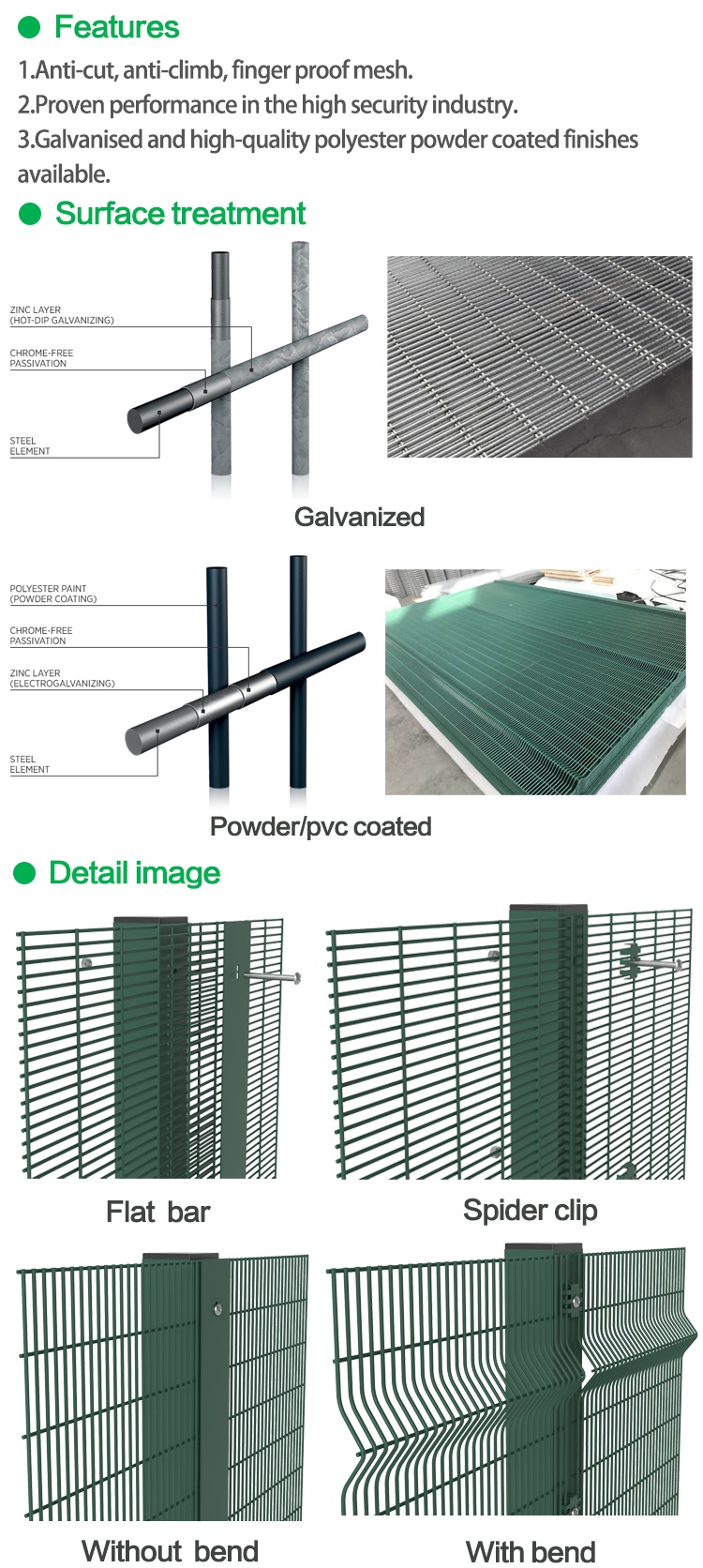 Features

1.Anti-cut, anti-climb, finger proof mesh.
2.Proven performance in the high security industry.
3.Galvanised and high-quality polyester powder coated finishes available.

Surface treatment

ZINC LAYER
(HOT-DIP GALVANIZING)

CHROME-FREE
PASSIVATION

STEEL
ELEMENT

Galvanized

POLYESTER PAINT
(POWDER COATING)

CHROME-FREE
PASSIVATION

ZINC LAYER
(ELECTROGALVANIZING)

STEEL
ELEMENT

Powder/pvc coated

Detail image

Flat bar

Spider clip

Without bend

With bend