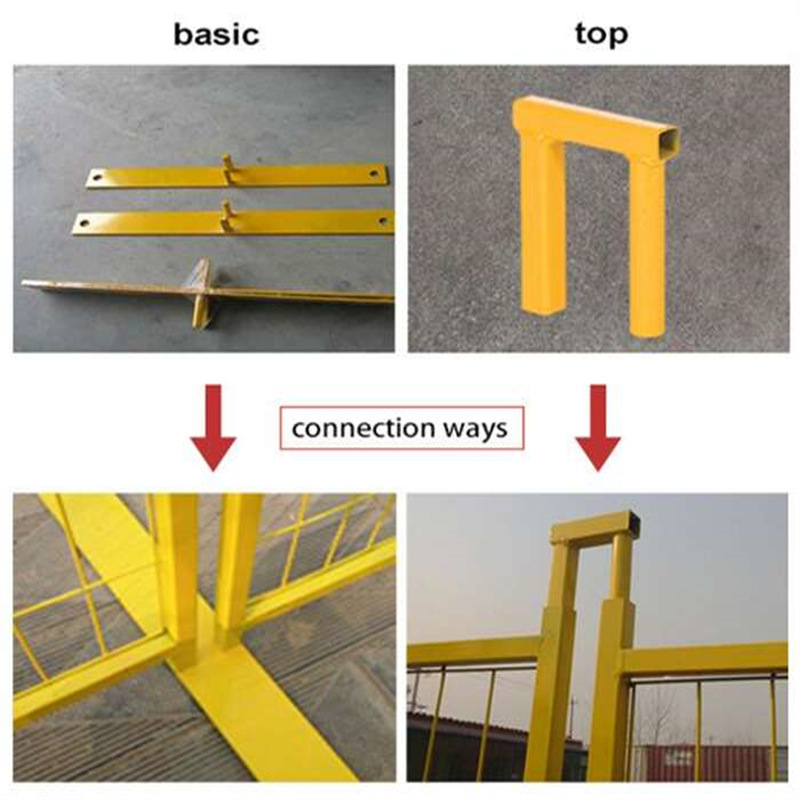 basic

top

connection ways